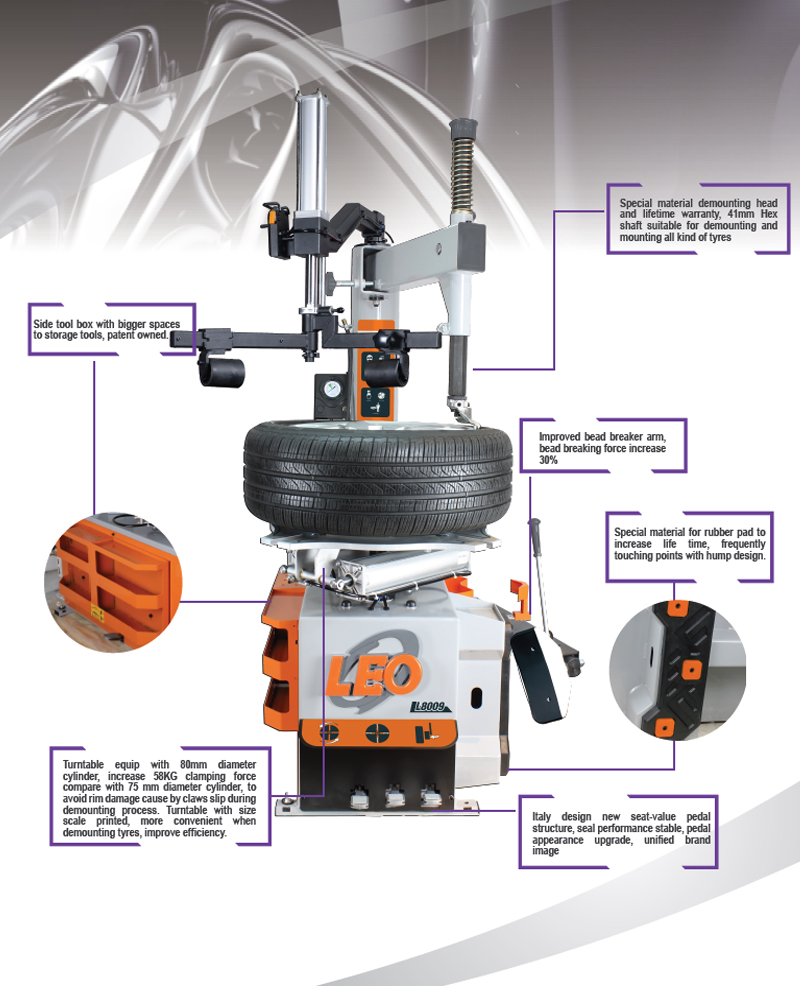 Special material demounting head and lifetime warranty, 41mm Hex shaft suitable for demounting and mounting all kind of tyres

Side tool box with bigger spaces to storage tools, patent owned.

Improved bead breaker arm, bead breaking force increase 30%

Special material for rubber pad to increase life time, frequently touching points with hump design.

LEO

L8009

Turntable equip with 80mm diameter cylinder, increase 58KG clamping force compare with 75 mm diameter cylinder, to avoid rim damage cause by claws slip during demounting process. Turntable with size scale printed, more convenient when demounting tyres, improve efficiency.

Italy design new seat-value pedal structure, seal performance stable, pedal appearance upgrade, unified brand image