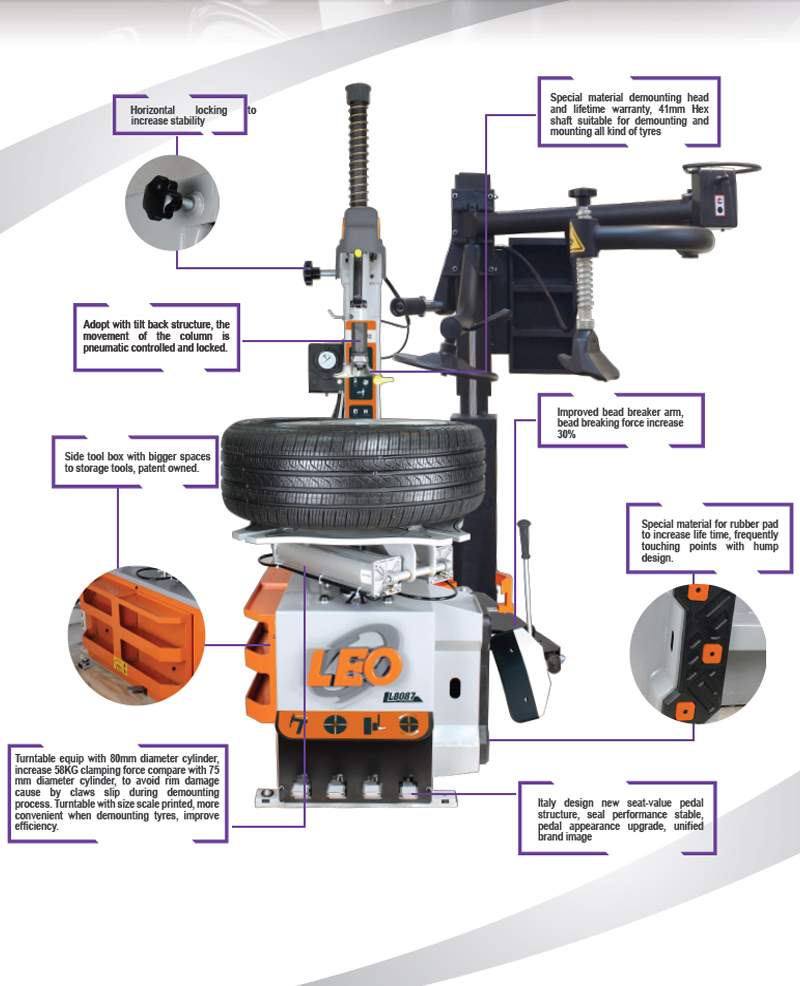 Horizontal locking to increase stability

Special material demounting head and lifetime warranty, 41mm Hex shaft suitable for demounting and mounting all kind of tyres

Adopt with tilt back structure, the movement of the column is pneumatic controlled and locked.

Improved bead breaker arm, bead breaking force increase 30%

Side tool box with bigger spaces to storage tools, patent owned.

Special material for rubber pad to increase life time, frequently touching points with hump design.

LEO

L8087

Turntable equip with 80mm diameter cylinder, increase 58KG clamping force compare with 75 mm diameter cylinder, to avoid rim damage cause by claws slip during demounting process. Turntable with size scale printed, more convenient when demounting tyres, improve efficiency.

Italy design new seat-value pedal structure, seal performance stable, pedal appearance upgrade, unified brand image